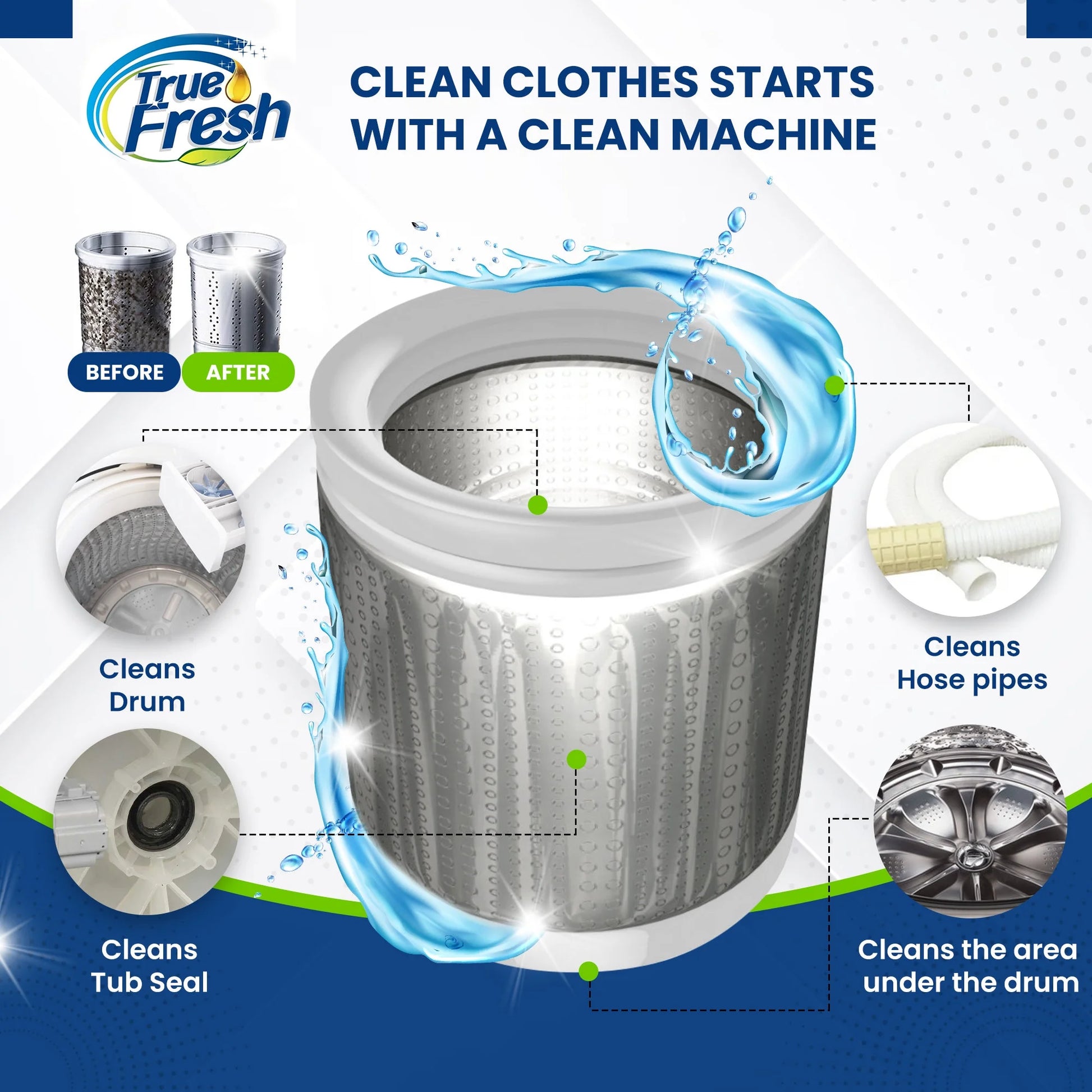 True Fresh

CLEAN CLOTHES STARTS WITH A CLEAN MACHINE

BEFORE AFTER

Cleans Drum

Cleans Hose pipes

Cleans Tub Seal

Cleans the area under the drum